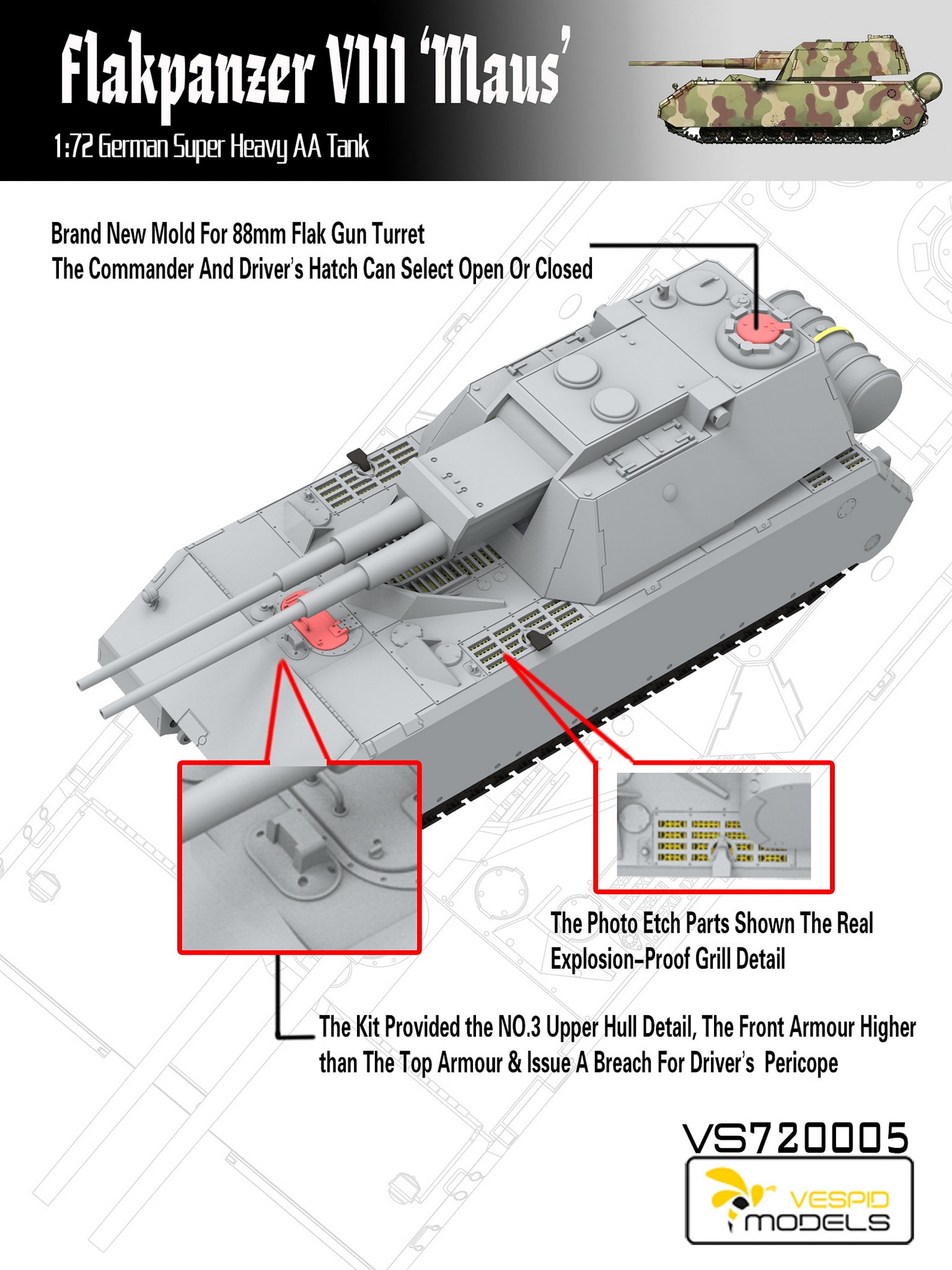 Flakpanzer VIII 'Maus'
1:72 German Super Heavy AA Tank

Brand New Mold For 88mm Flak Gun Turret
The Commander And Driver's Hatch Can Select Open Or Closed

The Photo Etch Parts Shown The Real Explosion-Proof Grill Detail

The Kit Provided the NO.3 Upper Hull Detail, The Front Armour Higher than The Top Armour & Issue A Breach For Driver's Pericope

VS720005
VESPID MODELS