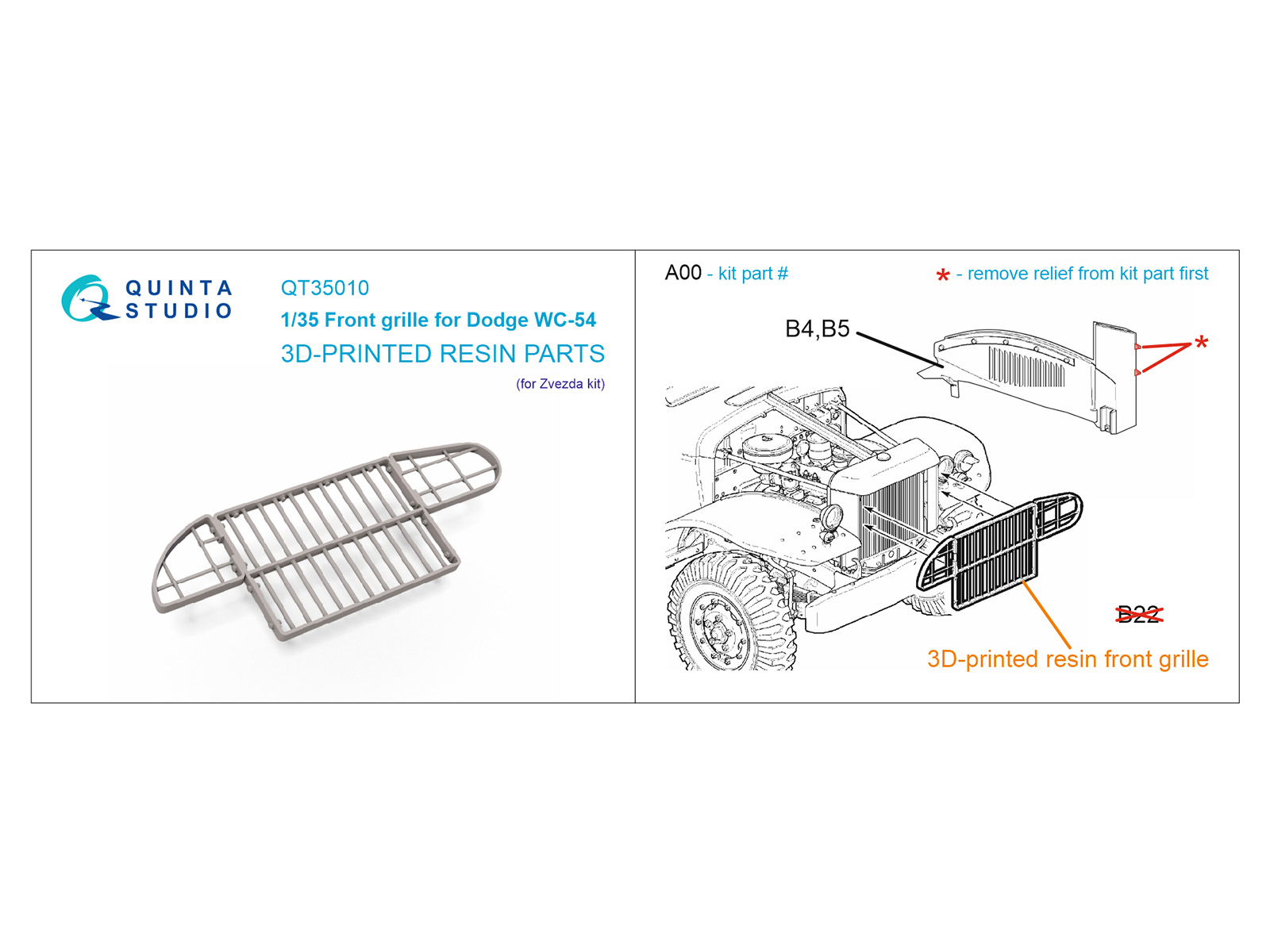 QUINTA STUDIO

QT35010

1/35 Front grille for Dodge WC-54

3D-PRINTED RESIN PARTS

(for Zvezda kit)

A00 - kit part #

* - remove relief from kit part first

B4,B5

*

B22

3D-printed resin front grille